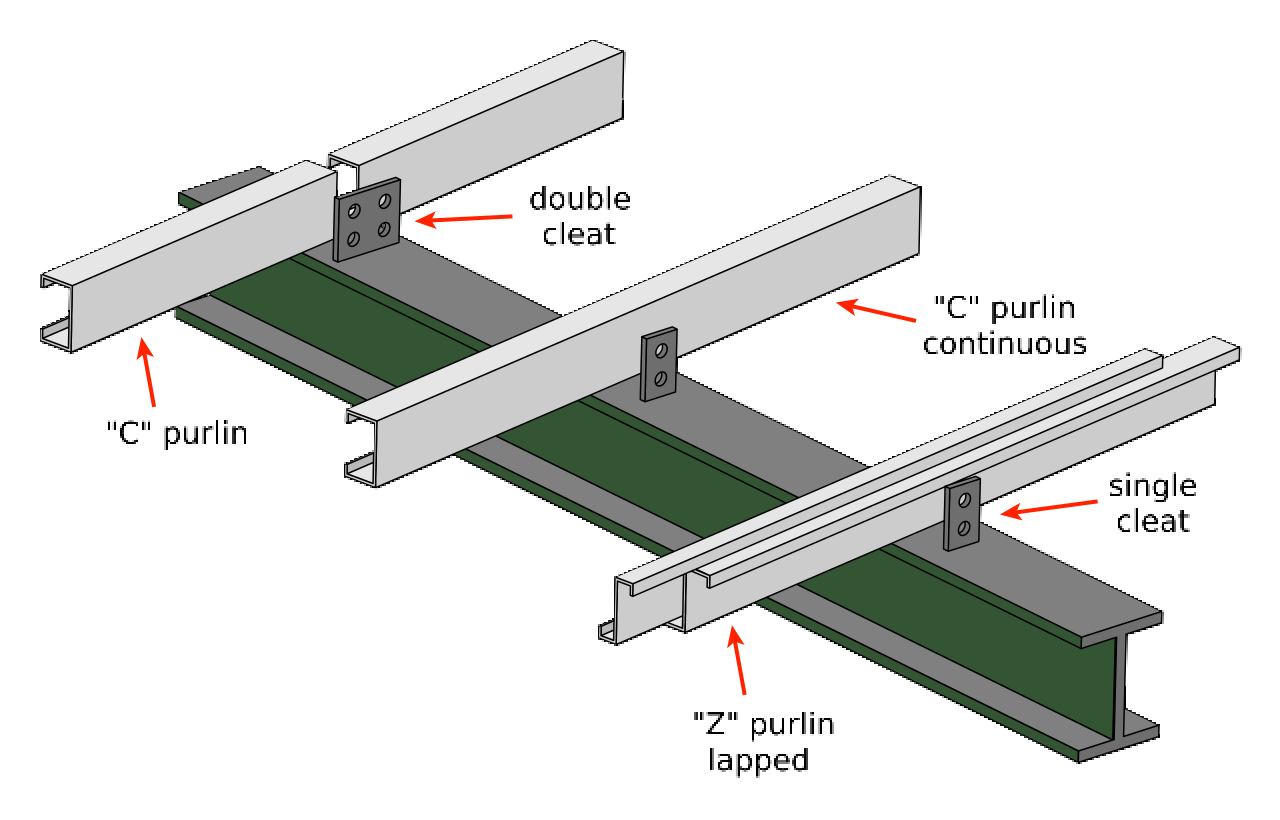 double cleat

"C" purlin continuous

"C" purlin

single cleat

"Z" purlin lapped